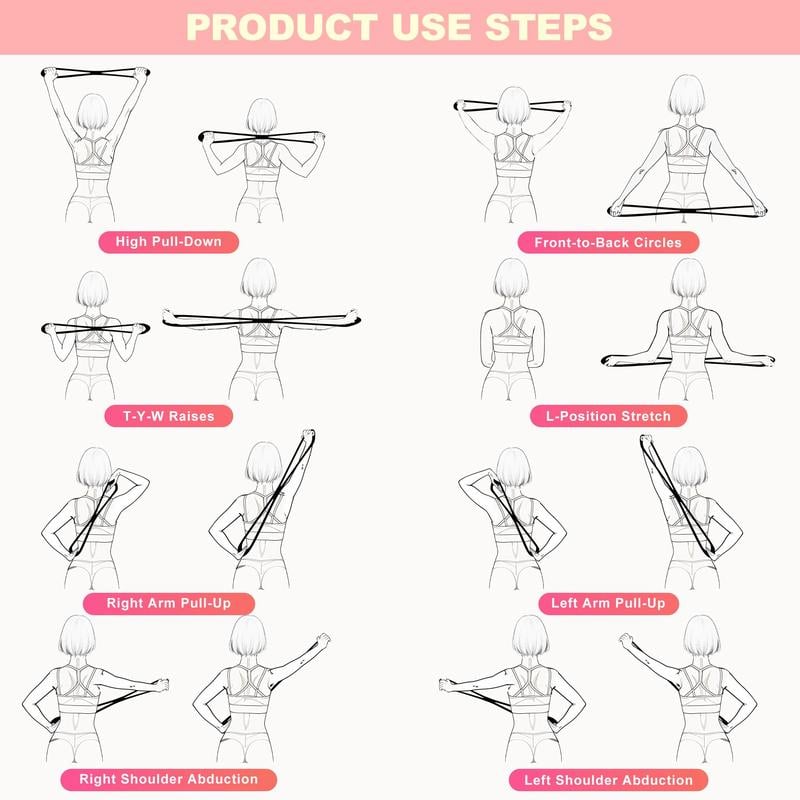 PRODUCT USE STEPS

High Pull-Down

Front-to-Back Circles

T-Y-W Raises

L-Position Stretch

Right Arm Pull-Up

Left Arm Pull-Up

Right Shoulder Abduction

Left Shoulder Abduction